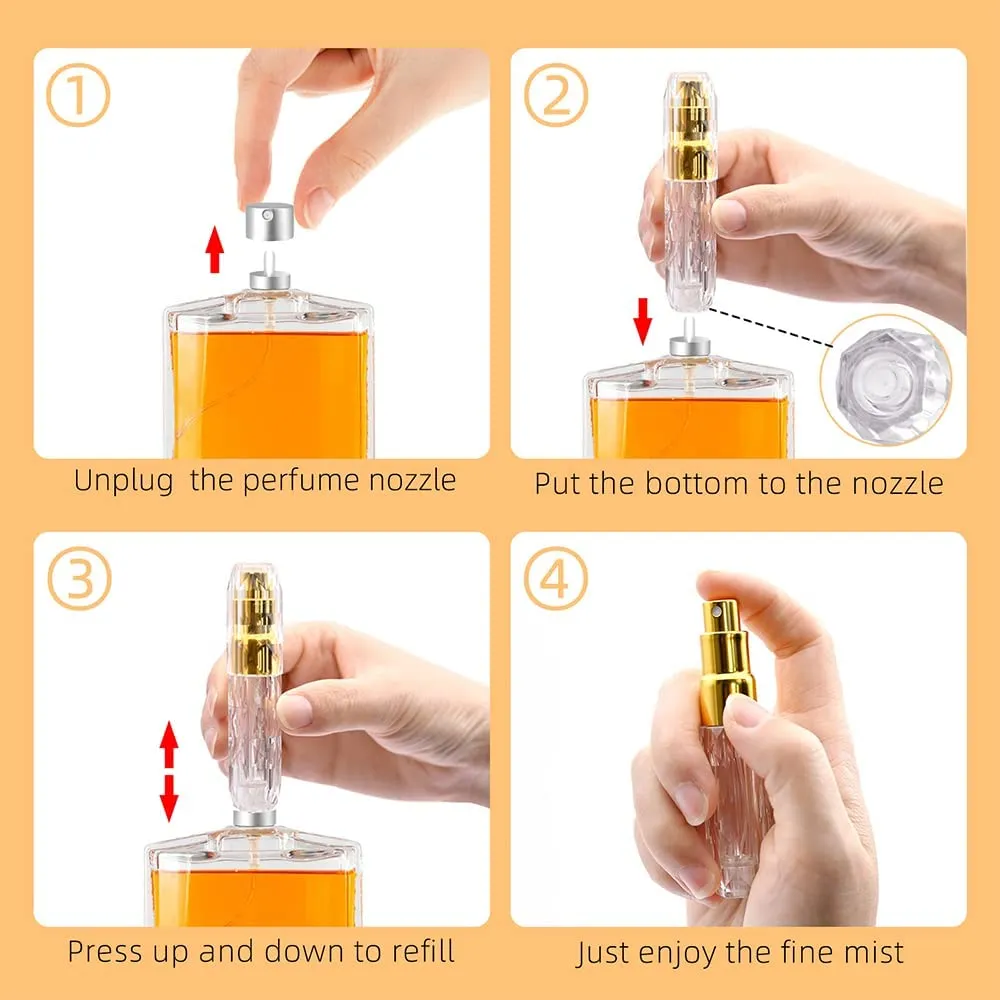 ①

Unplug the perfume nozzle

②

Put the bottom to the nozzle

③

Press up and down to refill

④

Just enjoy the fine mist