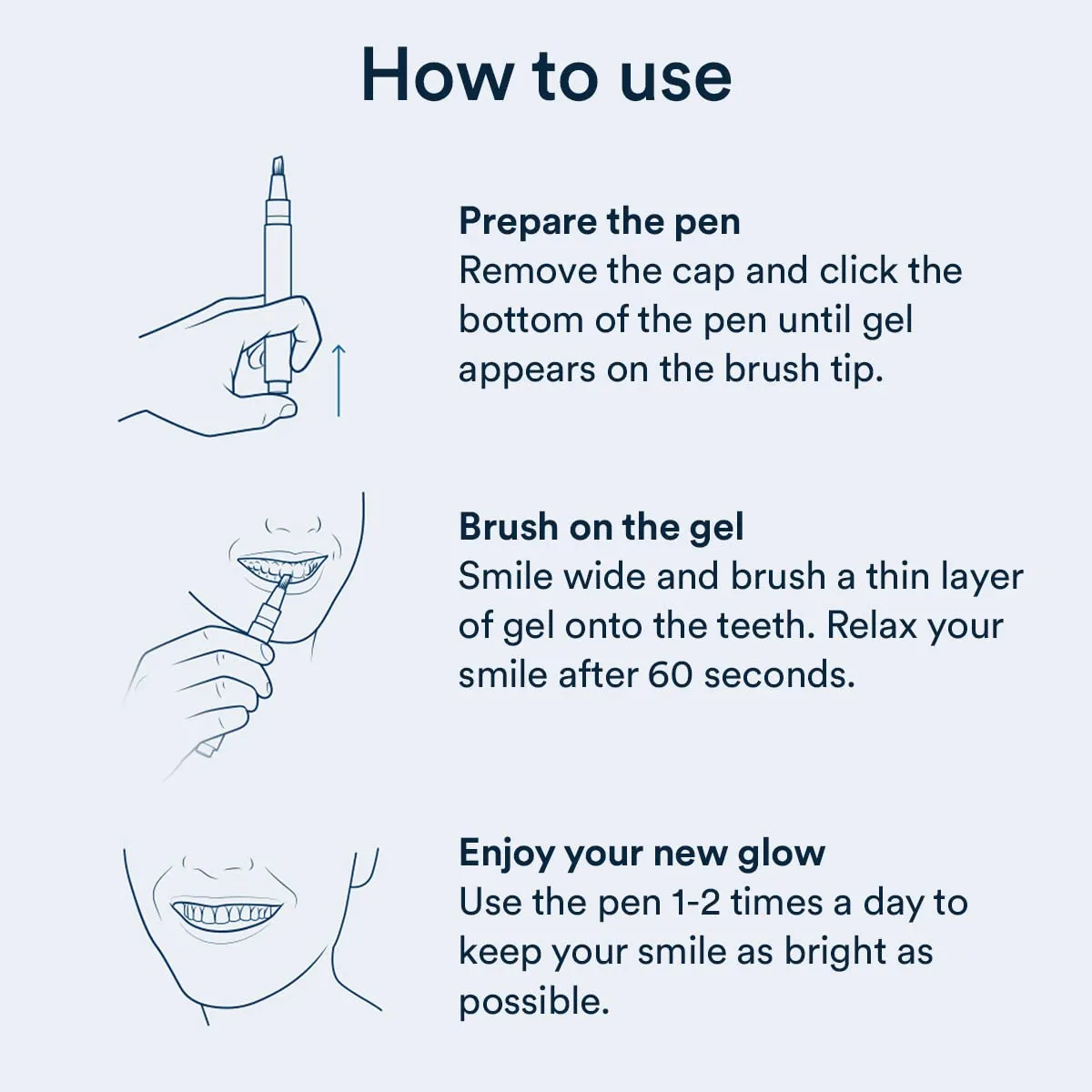 How to use

Prepare the pen
Remove the cap and click the bottom of the pen until gel appears on the brush tip.

Brush on the gel
Smile wide and brush a thin layer of gel onto the teeth. Relax your smile after 60 seconds.

Enjoy your new glow
Use the pen 1-2 times a day to keep your smile as bright as possible.