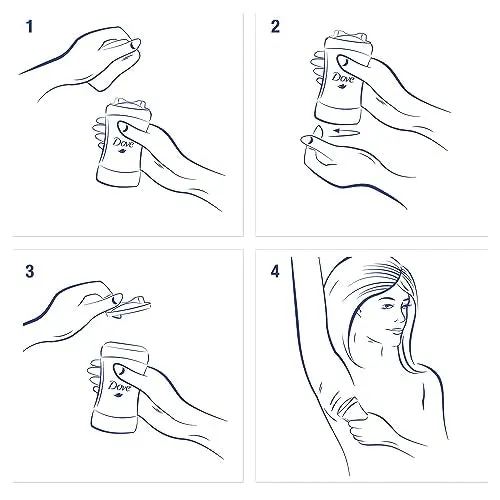 1

Dove

2

Dove

3

Dove

4