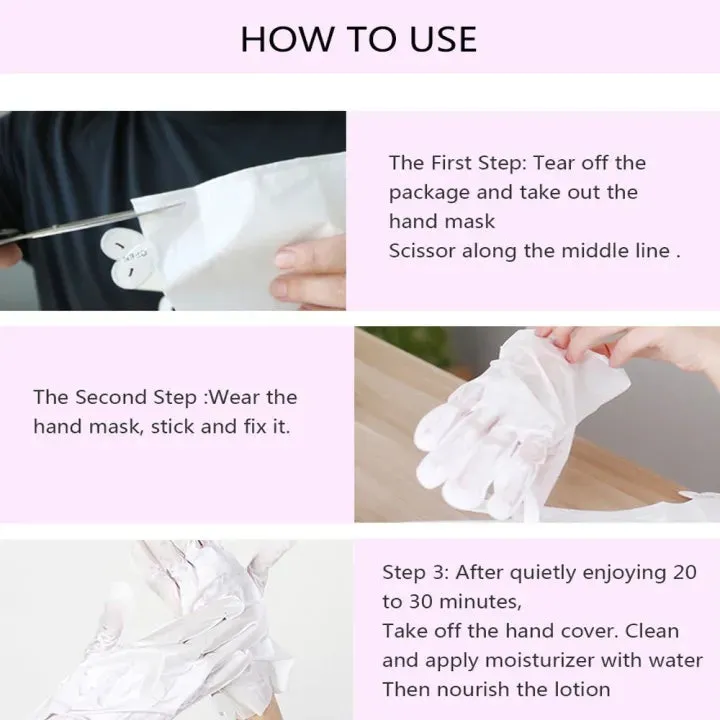 HOW TO USE

The First Step: Tear off the package and take out the hand mask
Scissor along the middle line .

The Second Step :Wear the hand mask, stick and fix it.

Step 3: After quietly enjoying 20 to 30 minutes,
Take off the hand cover. Clean and apply moisturizer with water
Then nourish the lotion