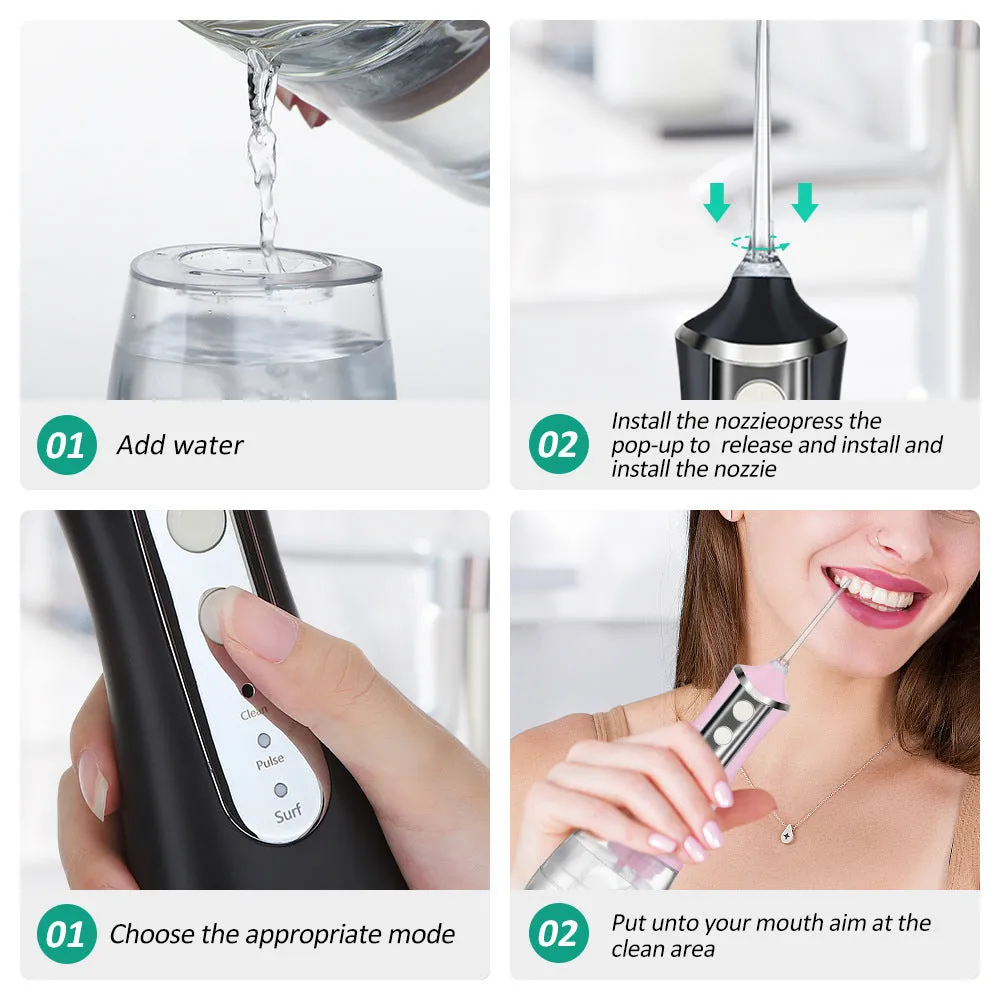 01 Add water

02 Install the nozzieopress the pop-up to release and install and install the nozzie

Clean
Pulse
Surf

01 Choose the appropriate mode

02 Put unto your mouth aim at the clean area