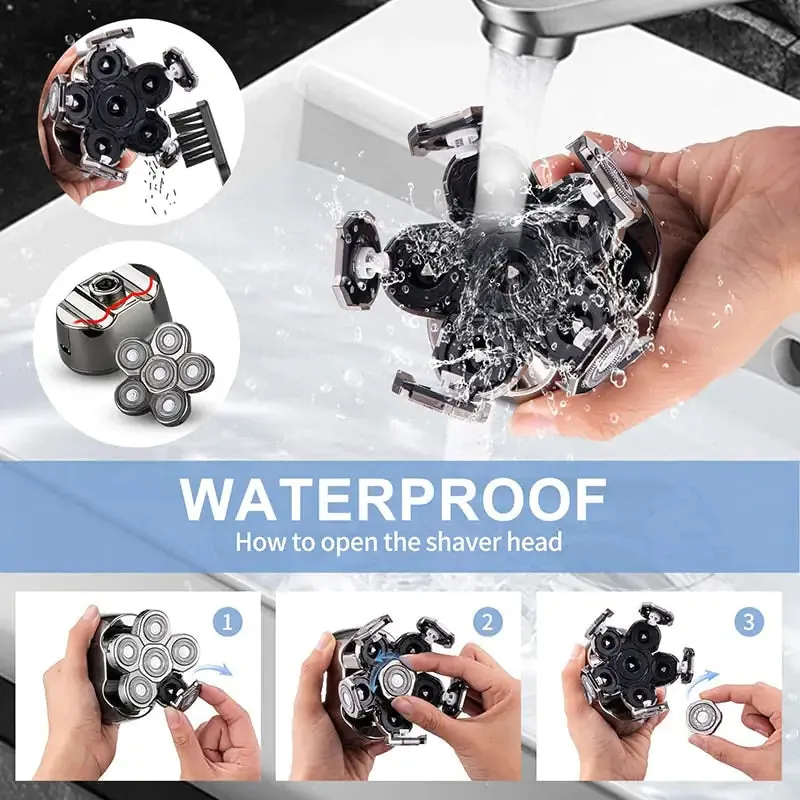 WATERPROOF
How to open the shaver head

1

2

3