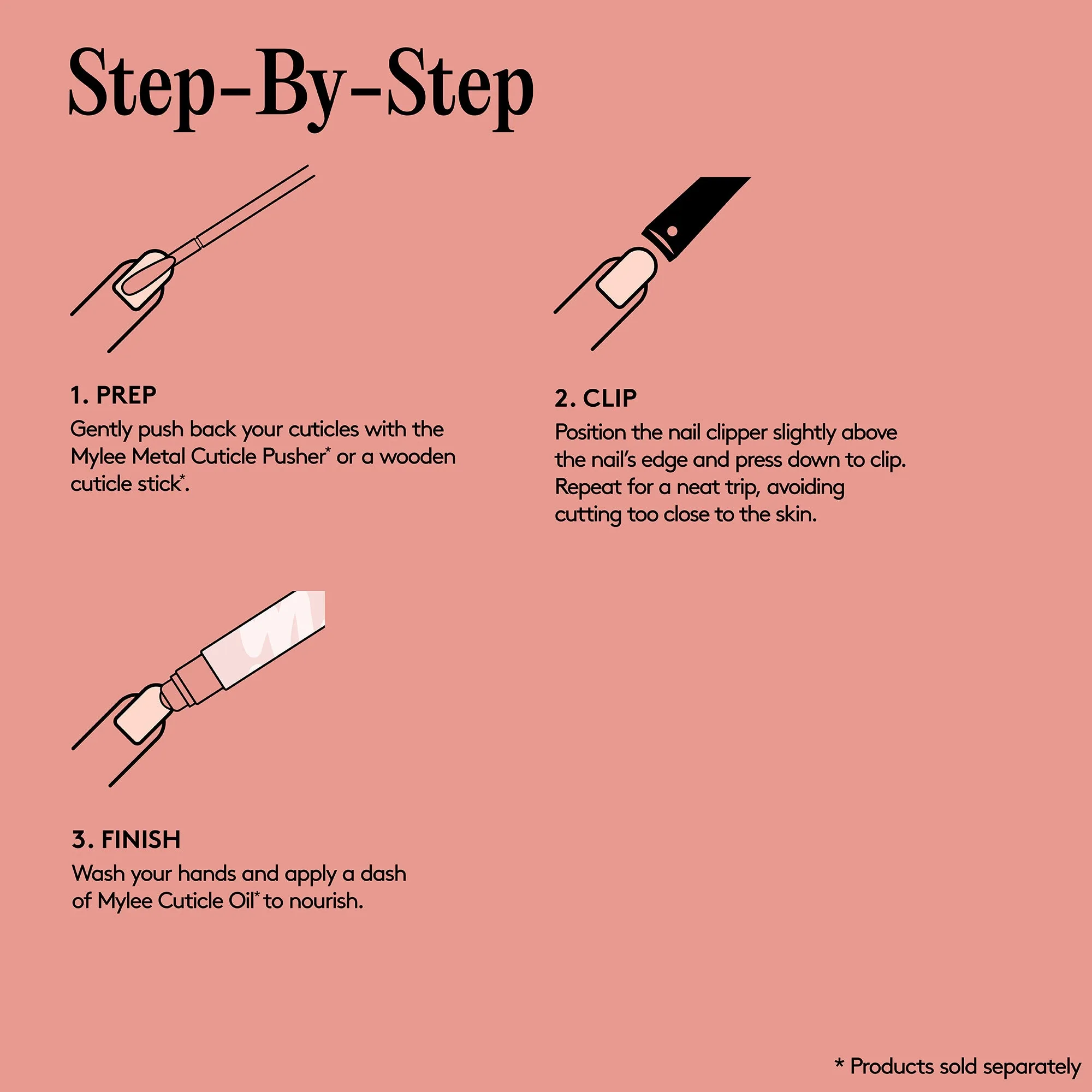 Step-By-Step

1. PREP

Gently push back your cuticles with the Mylee Metal Cuticle Pusher* or a wooden cuticle stick*.

2. CLIP

Position the nail clipper slightly above the nail's edge and press down to clip. Repeat for a neat trip, avoiding cutting too close to the skin.

3. FINISH

Wash your hands and apply a dash of Mylee Cuticle Oil* to nourish.

* Products sold separately