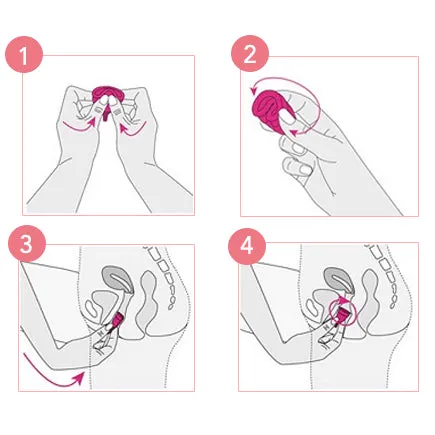 1

2

3

4