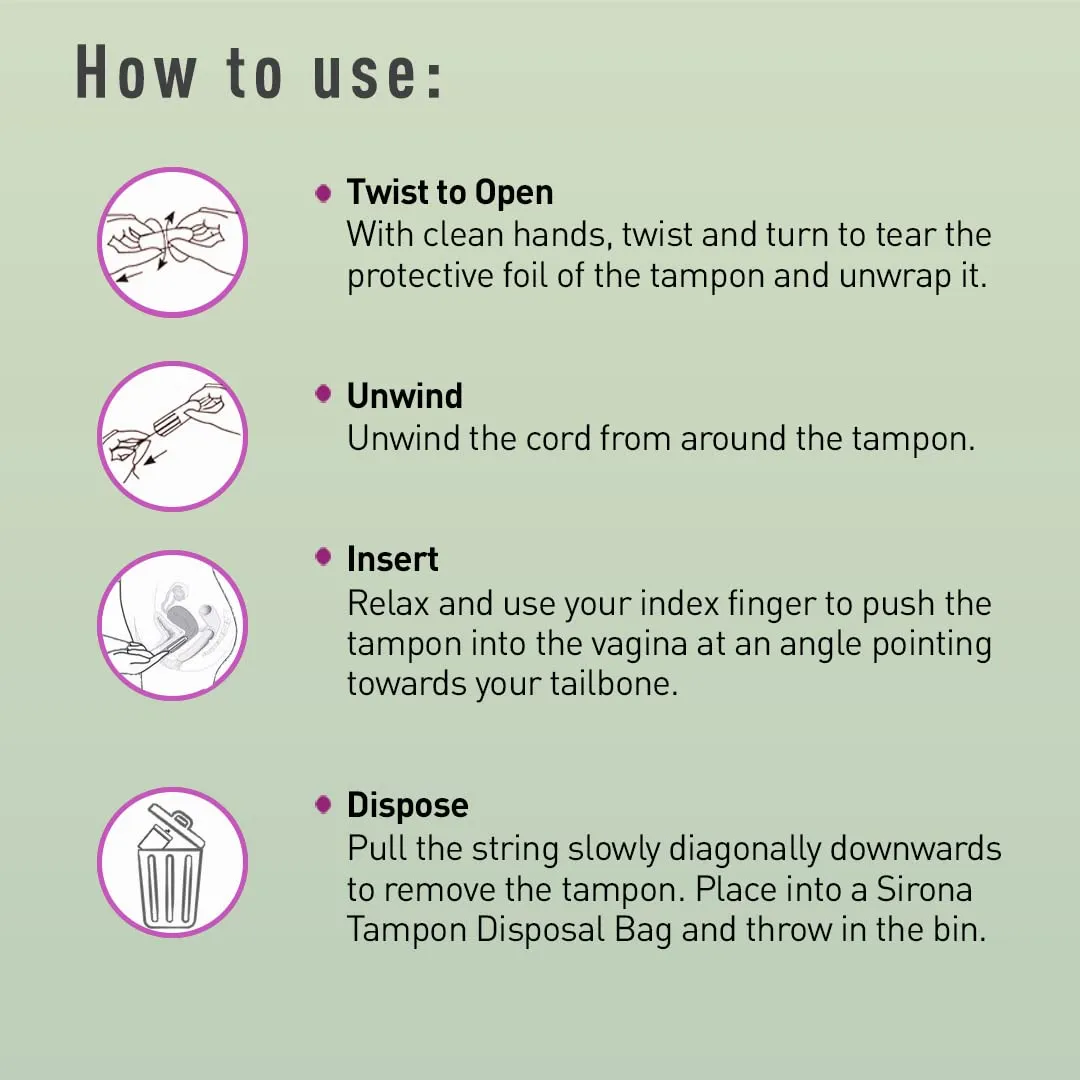 How to use:

Twist to Open
With clean hands, twist and turn to tear the protective foil of the tampon and unwrap it.

Unwind
Unwind the cord from around the tampon.

Insert
Relax and use your index finger to push the tampon into the vagina at an angle pointing towards your tailbone.

Dispose
Pull the string slowly diagonally downwards to remove the tampon. Place into a Sirona Tampon Disposal Bag and throw in the bin.